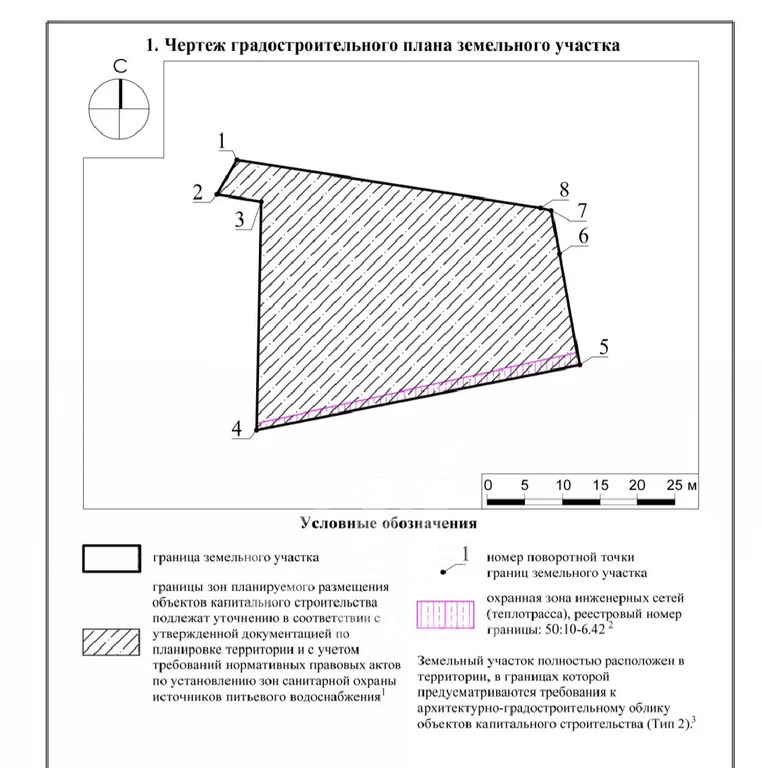 1. Чертеж градостроительного плана земельного участка

С

1

2

3

8

7

6

5

4

0 5 10 15 20 25 м

Условные обозначения

граница земельного участка

границы зон планируемого размещения объектов капитального строительства подлежат уточнению в соответствии с утвержденной документацией по планировке территории и с учетом требований нормативных правовых актов по установлению зон санитарной охраны источников питьевого водоснабжения$^1$

1

номер поворотной точки границ земельного участка

охранная зона инженерных сетей (теплотрасса), реестровый номер границы: 50:10-6.42 $^2$

Земельный участок полностью расположен в территории, в границах которой предусматриваются требования к архитектурно-градостроительному облику объектов капитального строительства (Тип 2).$^3$