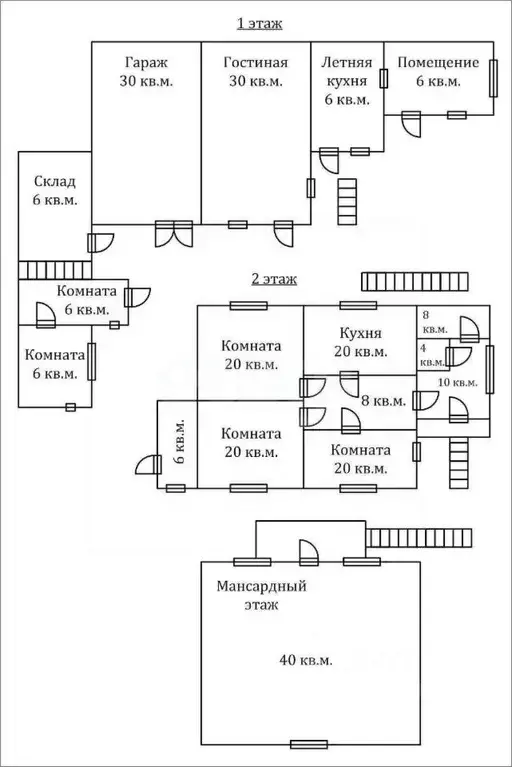 1 этаж

Гараж 30 кв.м.

Гостиная 30 кв.м.

Летняя кухня 6 кв.м.

Помещение 6 кв.м.

Склад 6 кв.м.

Комната 6 кв.м.

Комната 6 кв.м.

2 этаж

Комната 20 кв.м.

Кухня 20 кв.м.

8 кв.м.

4 кв.м.

10 кв.м.

8 кв.м.

6 кв.м.

Комната 20 кв.м.

Комната 20 кв.м.

Мансардный этаж

40 кв.м.