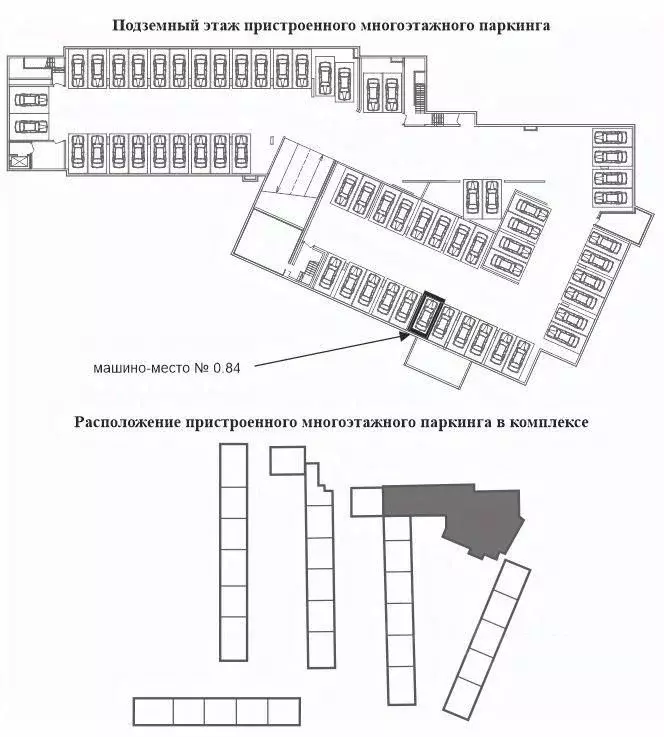 Подземный этаж пристроенного многоэтажного паркинга

машино-место № 0.84

Расположение пристроенного многоэтажного паркинга в комплексе