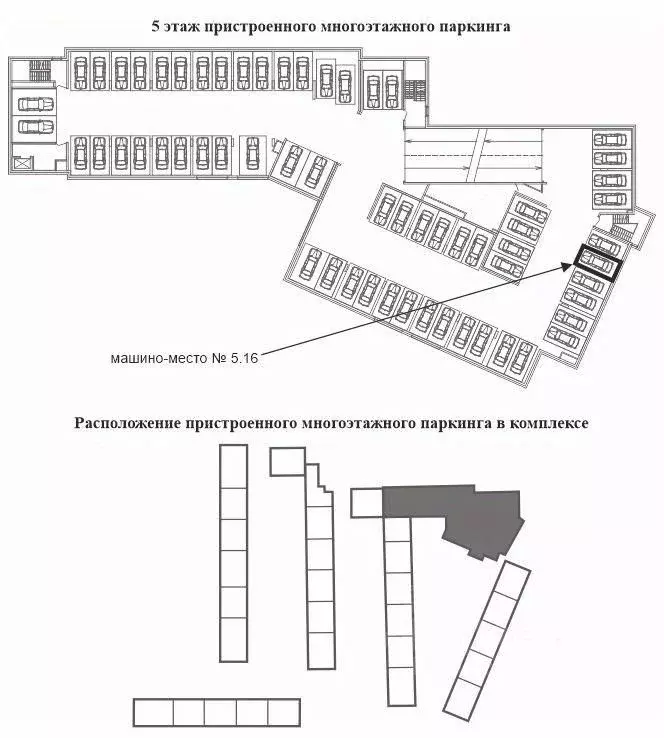 5 этаж пристроенного многоэтажного паркинга

машино-место № 5.16

Расположение пристроенного многоэтажного паркинга в комплексе