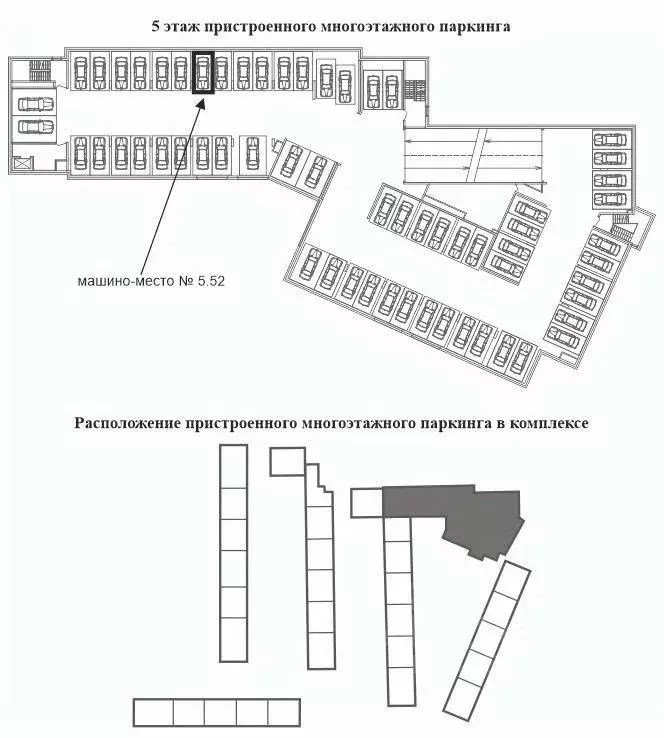 5 этаж пристроенного многоэтажного паркинга

машино-место № 5.52

Расположение пристроенного многоэтажного паркинга в комплексе