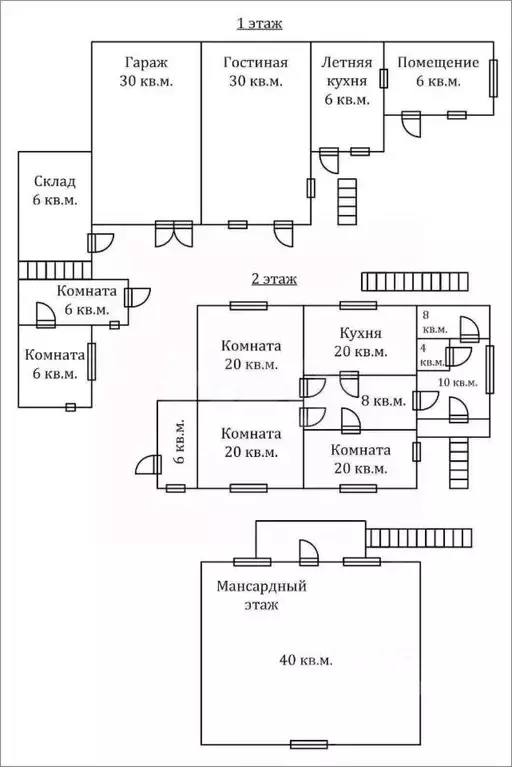 1 этаж

Гараж
30 кв.м.

Гостиная
30 кв.м.

Летняя
кухня
6 кв.м.

Помещение
6 кв.м.

Склад
6 кв.м.

Комната
6 кв.м.

Комната
6 кв.м.

2 этаж

Комната
20 кв.м.

Кухня
20 кв.м.

8
кв.м.

4
кв.м.

10 кв.м.

8 кв.м.

6 кв.м.

Комната
20 кв.м.

Комната
20 кв.м.

Мансардный
этаж

40 кв.м.