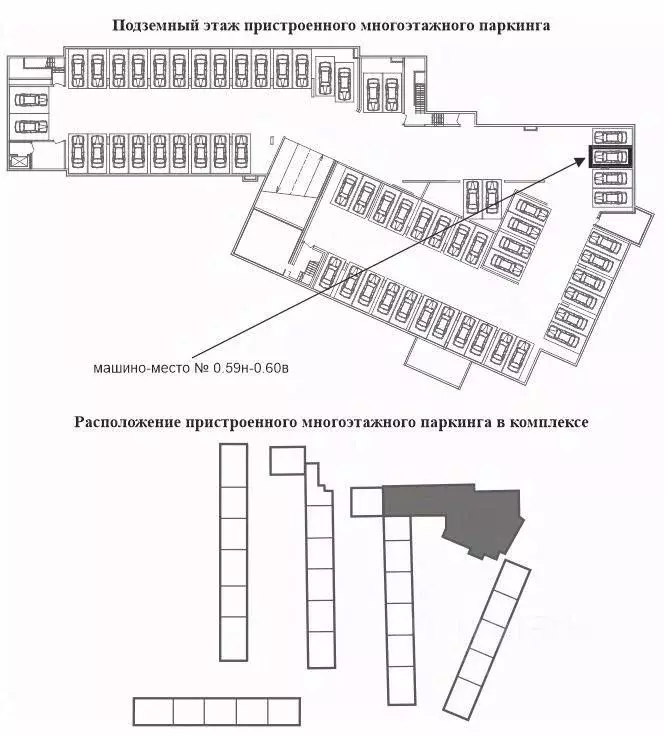 Подземный этаж пристроенного многоэтажного паркинга

машино-место № 0.59н-0.60в

Расположение пристроенного многоэтажного паркинга в комплексе