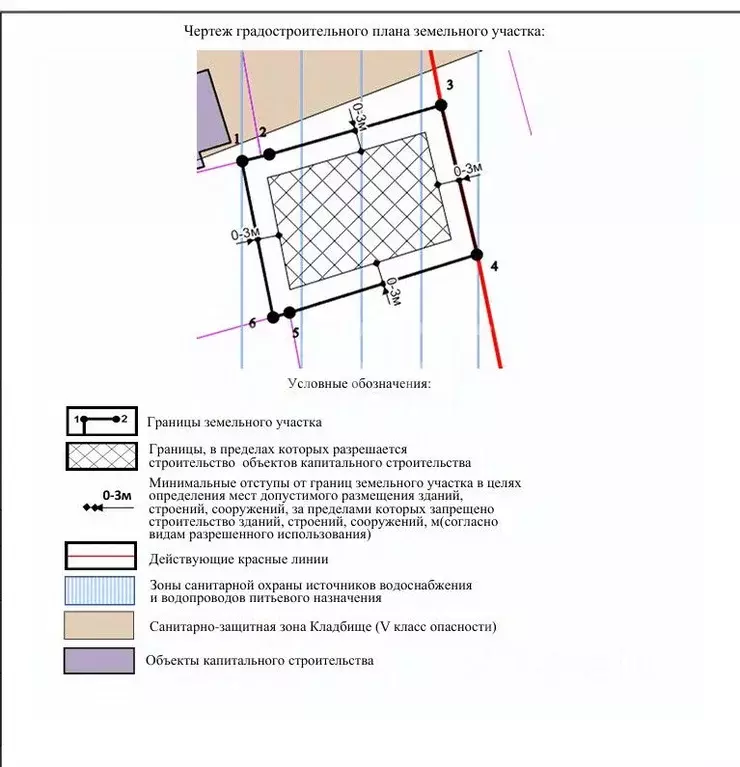 Чертеж градостроительного плана земельного участка:

3
0-3м
1
2
0-3м
0-3м
4
0-3м
6
5

Условные обозначения:

1 2 Границы земельного участка

Границы, в пределах которых разрешается строительство объектов капитального строительства

0-3м Минимальные отступы от границ земельного участка в целях определения мест допустимого размещения зданий, строений, сооружений, за пределами которых запрещено строительство зданий, строений, сооружений, м(согласно видам разрешенного использования)

Действующие красные линии

Зоны санитарной охраны источников водоснабжения и водопроводов питьевого назначения

Санитарно-защитная зона Кладбище (V класс опасности)

Объекты капитального строительства