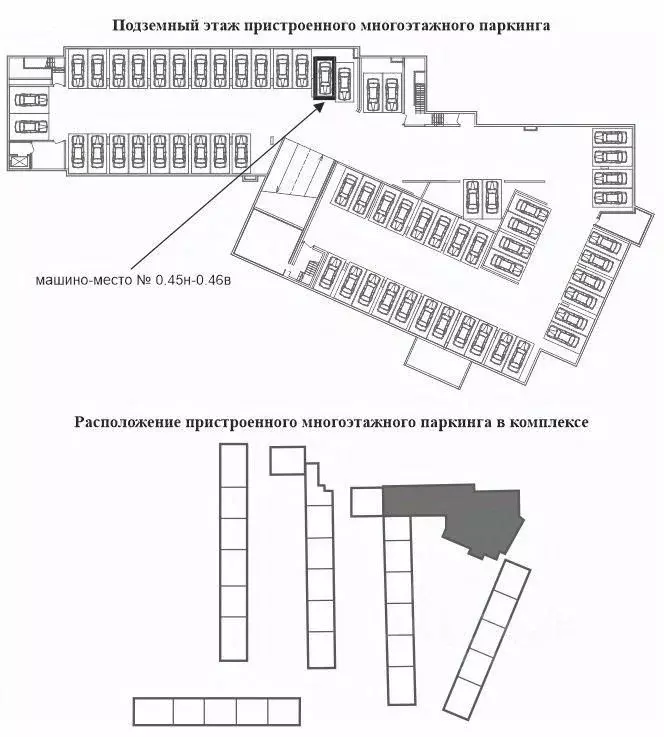 Подземный этаж пристроенного многоэтажного паркинга

машино-место № 0.45н-0.46в

Расположение пристроенного многоэтажного паркинга в комплексе