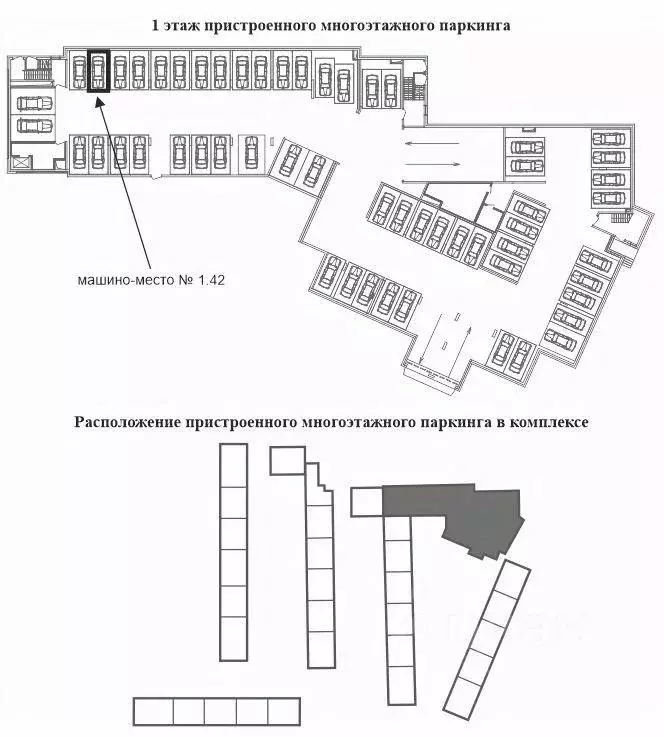 1 этаж пристроенного многоэтажного паркинга

машино-место № 1.42

Расположение пристроенного многоэтажного паркинга в комплексе