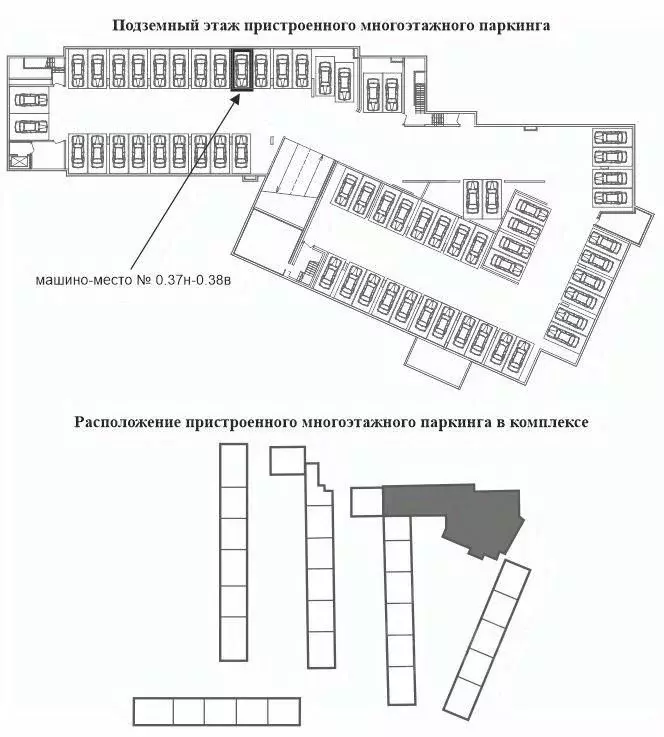 Подземный этаж пристроенного многоэтажного паркинга

машино-место № 0.37н-0.38в

Расположение пристроенного многоэтажного паркинга в комплексе